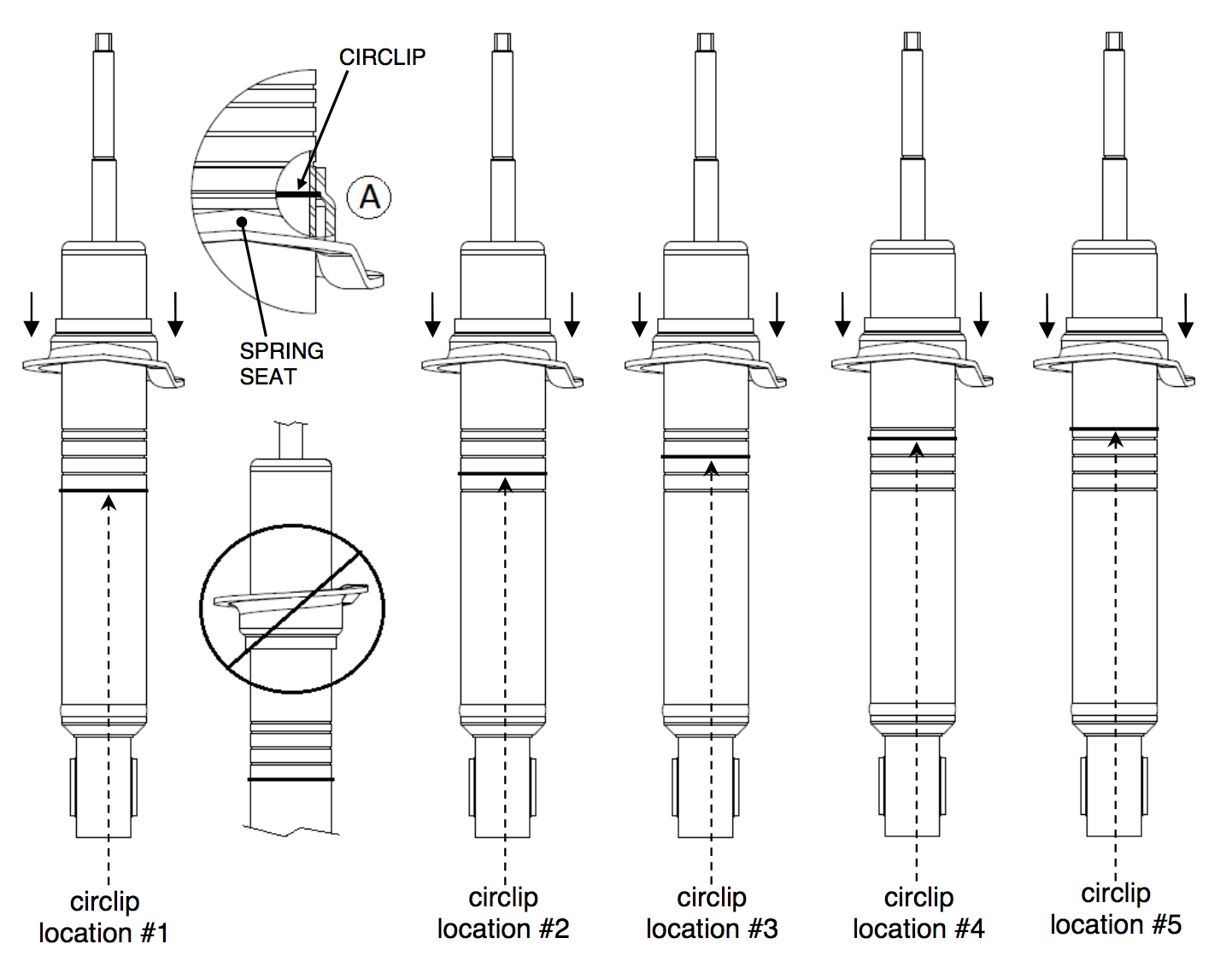 CIRCLIP

A

SPRING SEAT

circlip location #1

circlip location #2

circlip location #3

circlip location #4

circlip location #5