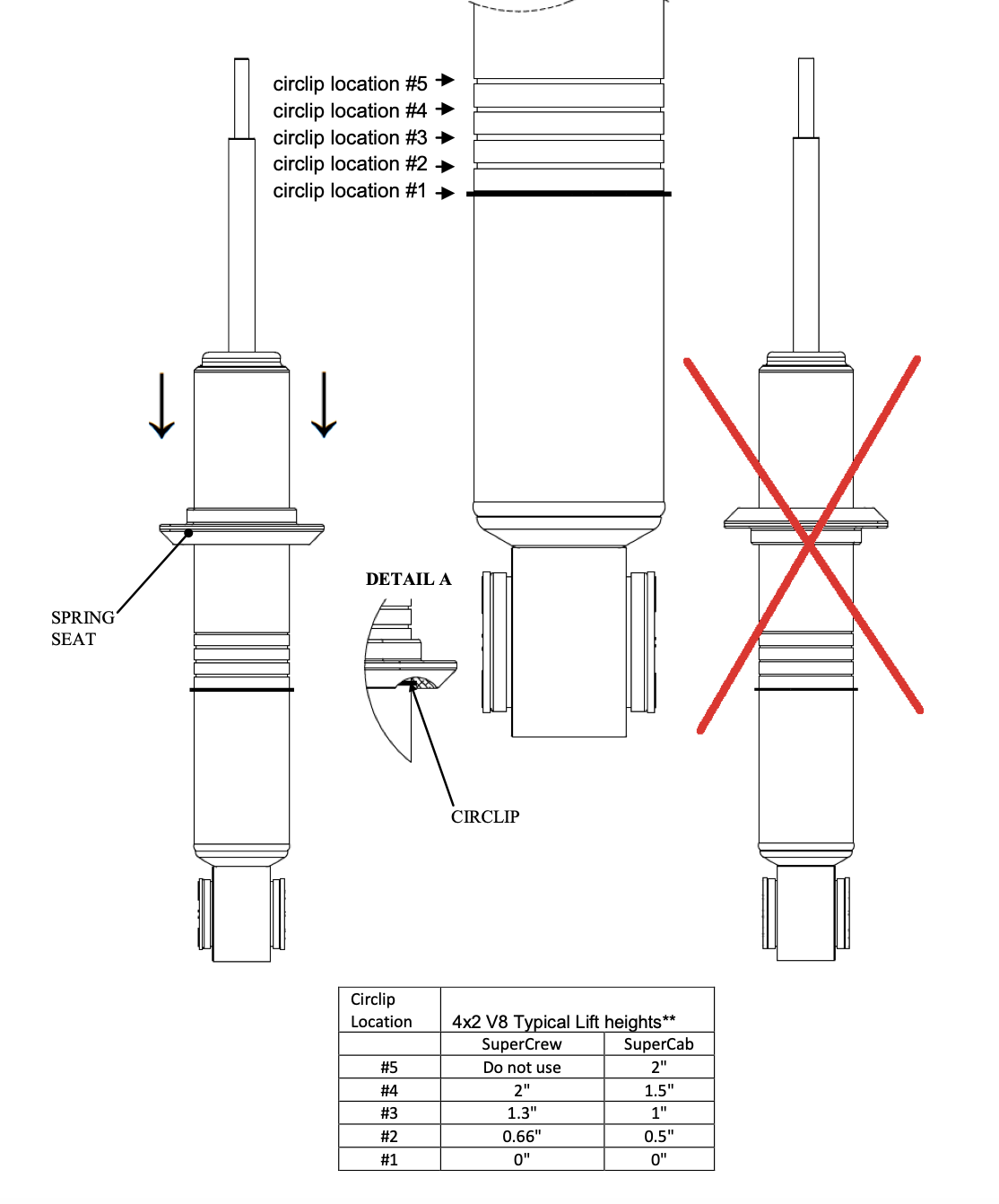 circlip location #5
circlip location #4
circlip location #3
circlip location #2
circlip location #1

SPRING SEAT

DETAIL A

CIRCLIP

| Circlip Location | 4x2 V8 Typical Lift heights** | |
|---|---|---|
| | SuperCrew | SuperCab |
| #5 | Do not use | 2" |
| #4 | 2" | 1.5" |
| #3 | 1.3" | 1" |
| #2 | 0.66" | 0.5" |
| #1 | 0" | 0" |