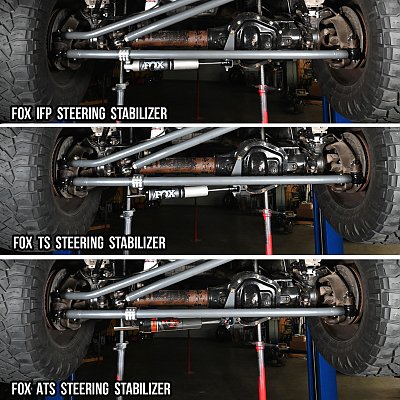 FOX

FOX IFP STEERING STABILIZER

FOX

FOX TS STEERING STABILIZER

FOX ATS STEERING STABILIZER